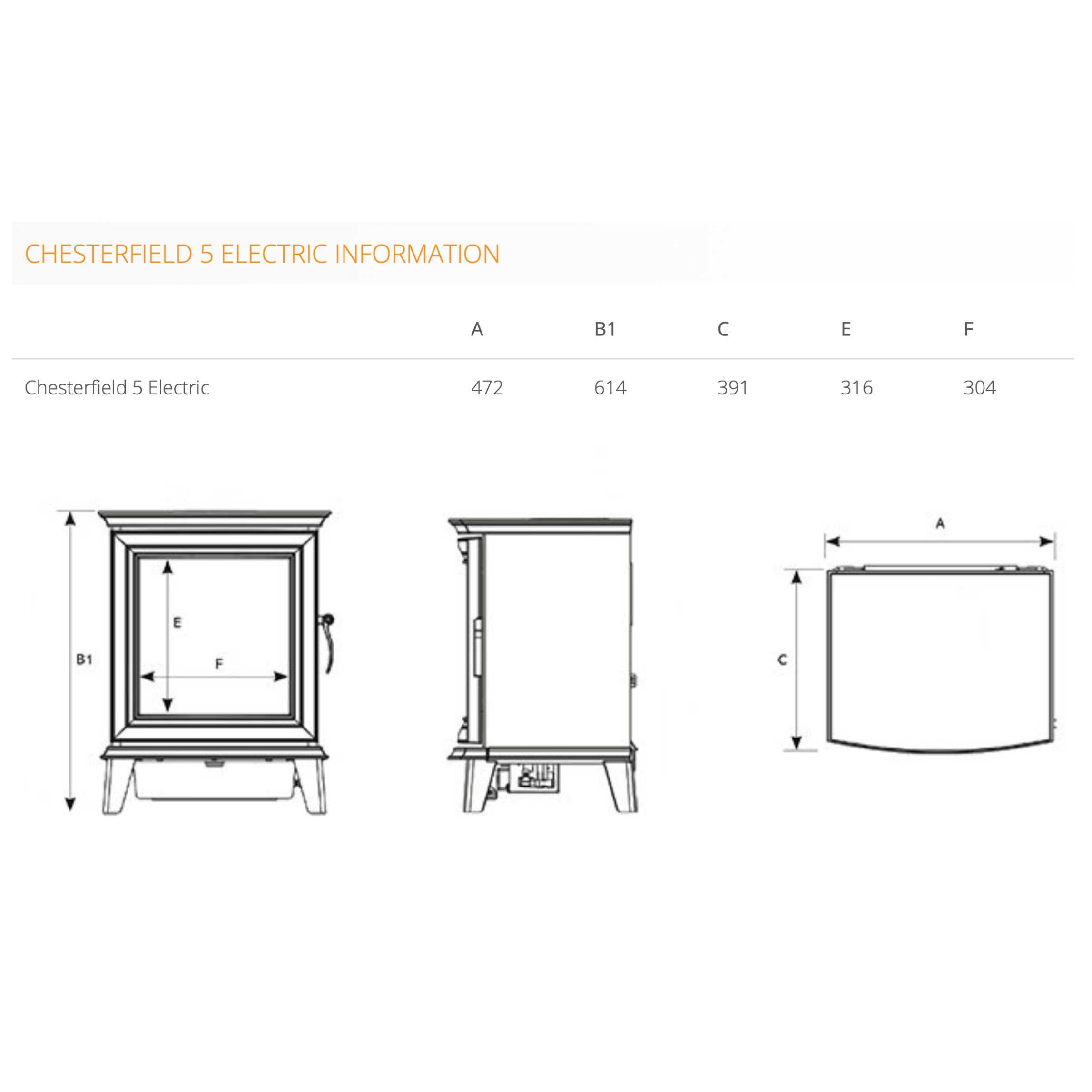 CHESTERFIELD 5 ELECTRIC INFORMATION

| | A | B1 | C | E | F |
|---|---|---|---|---|---|
| Chesterfield 5 Electric | 472 | 614 | 391 | 316 | 304 |

B1
E
F

A
C