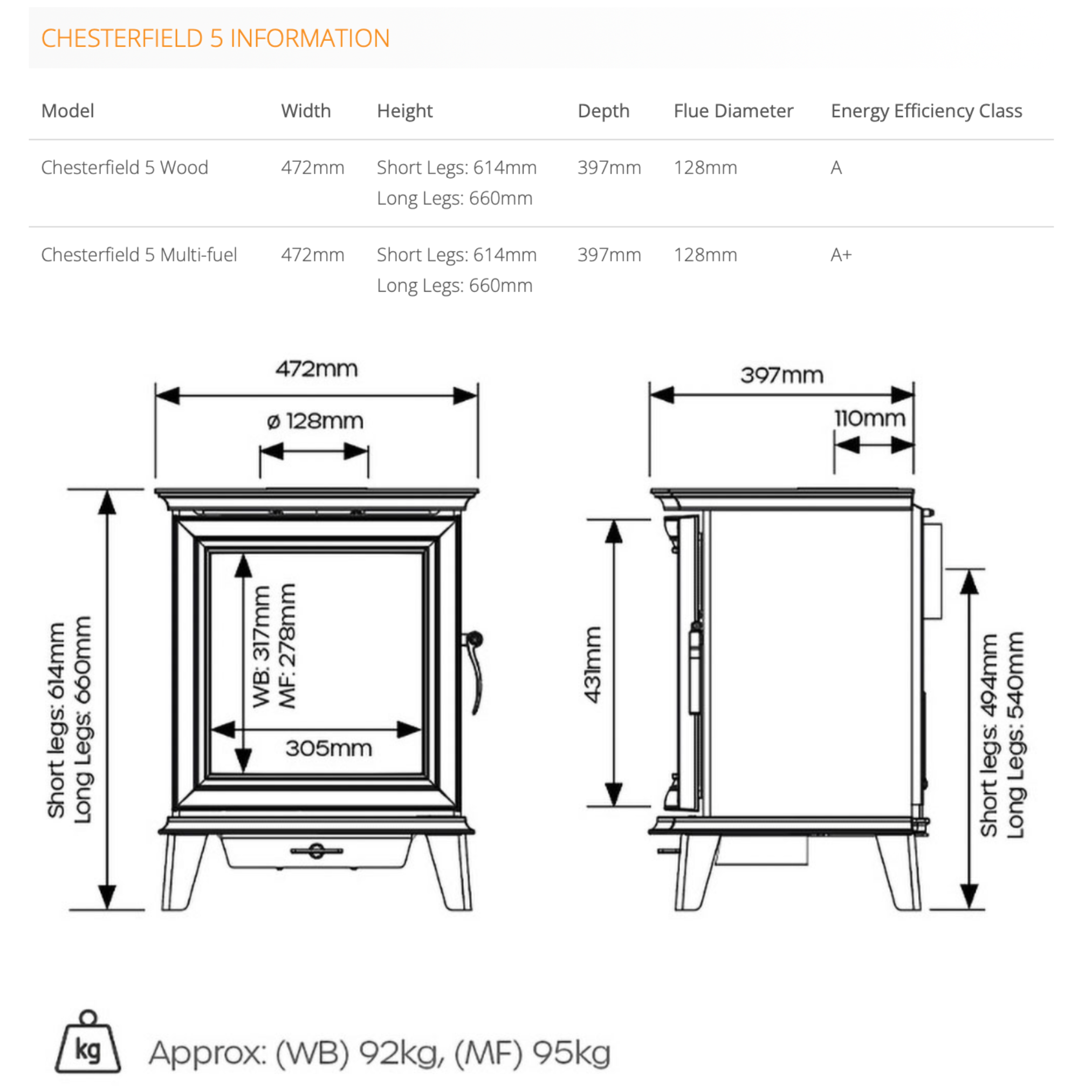 CHESTERFIELD 5 INFORMATION

| Model | Width | Height | Depth | Flue Diameter | Energy Efficiency Class |
|---|---|---|---|---|---|
| Chesterfield 5 Wood | 472mm | Short Legs: 614mm Long Legs: 660mm | 397mm | 128mm | A |
| Chesterfield 5 Multi-fuel | 472mm | Short Legs: 614mm Long Legs: 660mm | 397mm | 128mm | A+ |

472mm

ø 128mm

Short legs: 614mm
Long Legs: 660mm

WB: 317mm
MF: 278mm

305mm

397mm

110mm

431mm

Short legs: 494mm
Long Legs: 540mm

kg

Approx: (WB) 92kg, (MF) 95kg