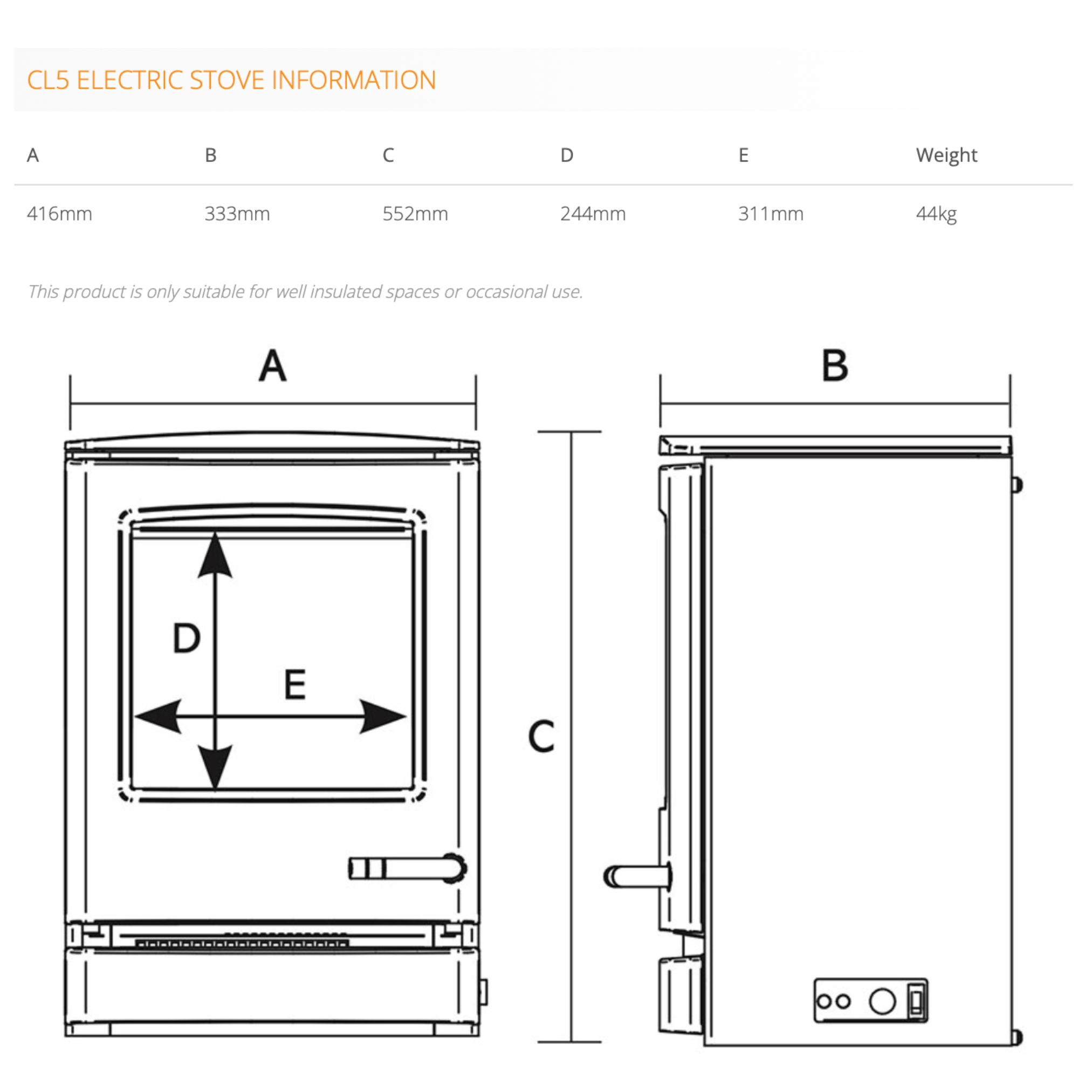 CL5 ELECTRIC STOVE INFORMATION

| A | B | C | D | E | Weight |
|---|---|---|---|---|---|
| 416mm | 333mm | 552mm | 244mm | 311mm | 44kg |

This product is only suitable for well insulated spaces or occasional use.

A

B

D

E

C