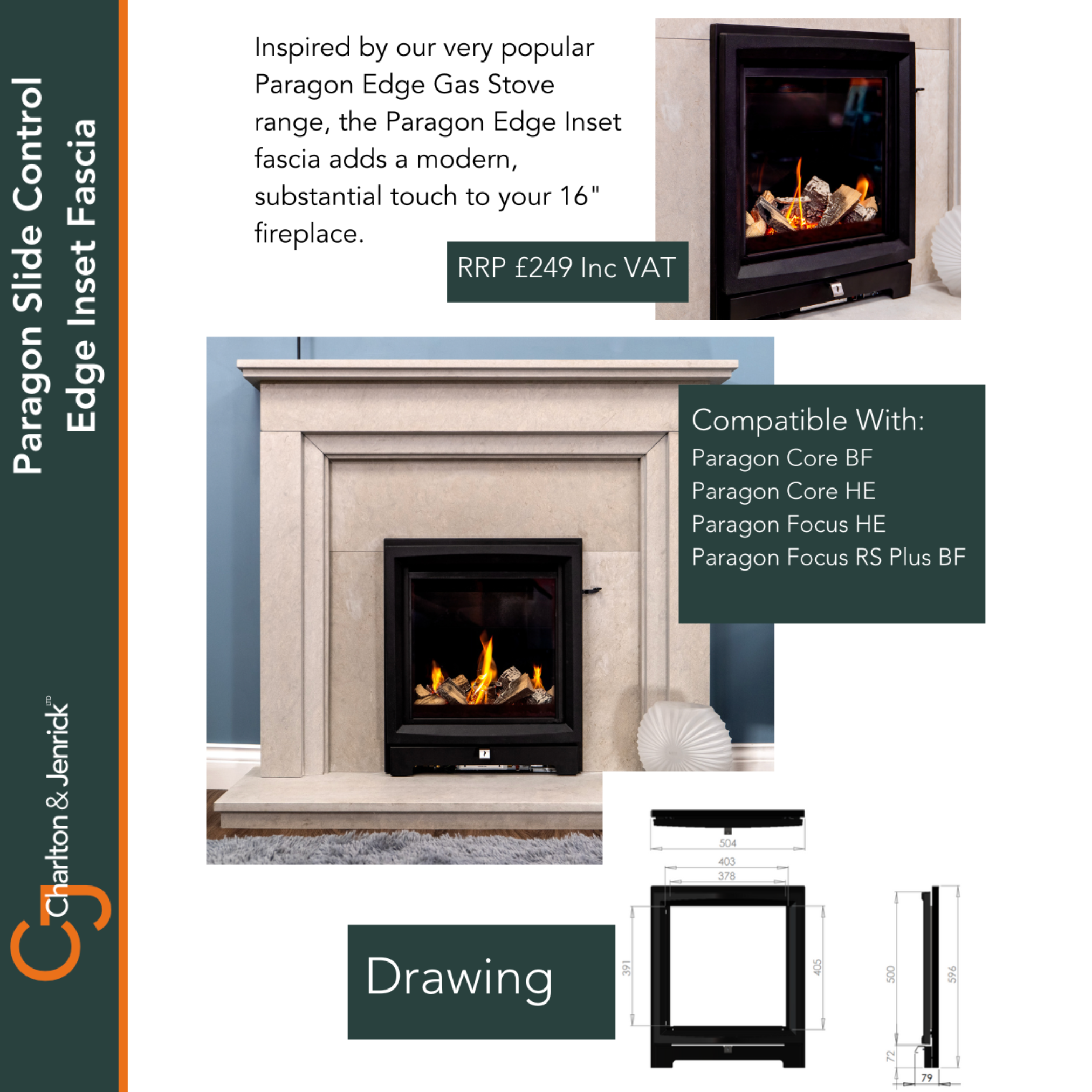 Paragon Slide Control
Edge Inset Fascia

Charlton & Jenrick LTD

Inspired by our very popular Paragon Edge Gas Stove range, the Paragon Edge Inset fascia adds a modern, substantial touch to your 16" fireplace.

RRP £249 Inc VAT

Compatible With:
Paragon Core BF
Paragon Core HE
Paragon Focus HE
Paragon Focus RS Plus BF

Drawing

504
403
378
391
405
500
596
72
79