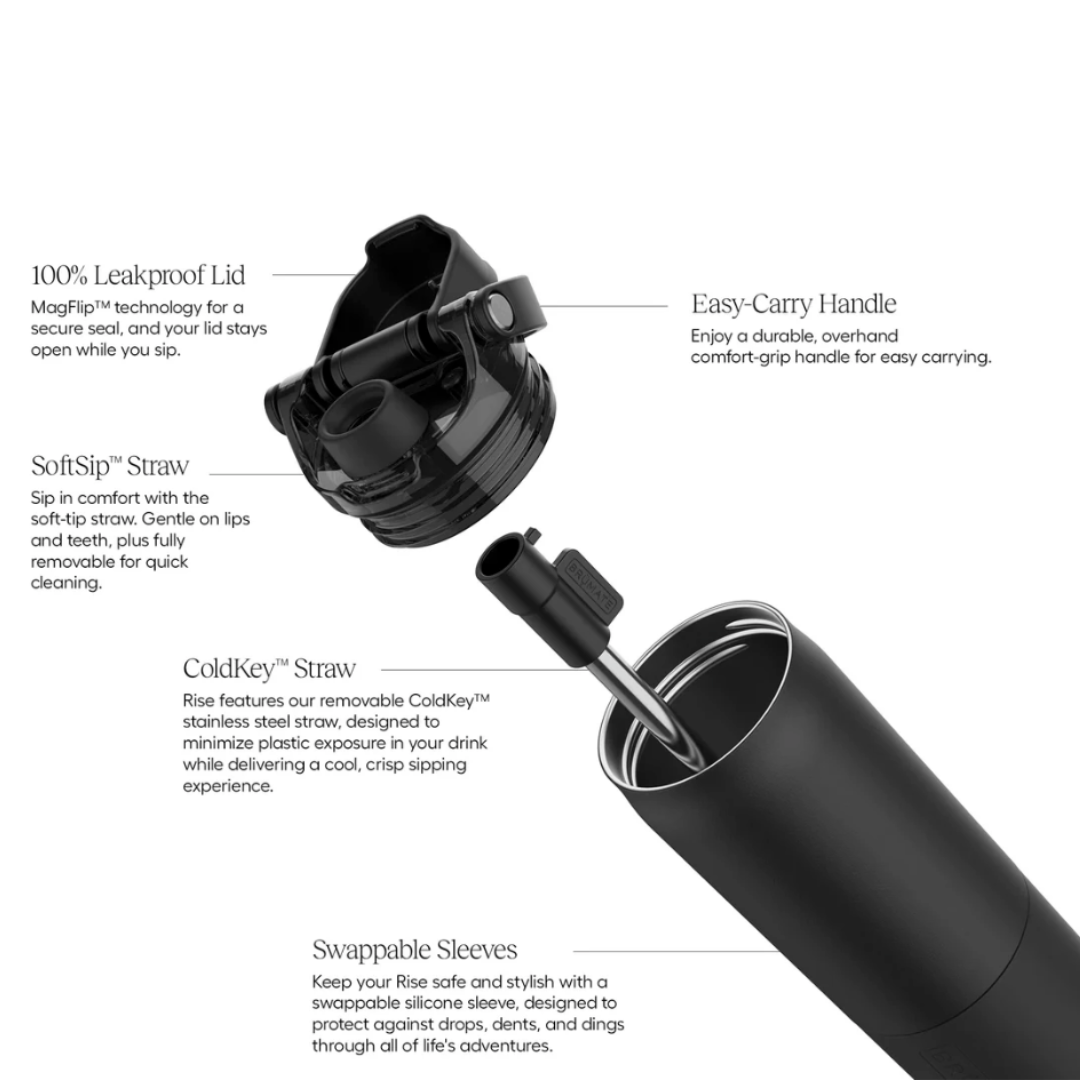 100% Leakproof Lid
MagFlip™ technology for a secure seal, and your lid stays open while you sip.

Easy-Carry Handle
Enjoy a durable, overhand comfort-grip handle for easy carrying.

SoftSip™ Straw
Sip in comfort with the soft-tip straw. Gentle on lips and teeth, plus fully removable for quick cleaning.

BRUMATE

ColdKey™ Straw
Rise features our removable ColdKey™ stainless steel straw, designed to minimize plastic exposure in your drink while delivering a cool, crisp sipping experience.

Swappable Sleeves
Keep your Rise safe and stylish with a swappable silicone sleeve, designed to protect against drops, dents, and dings through all of life's adventures.