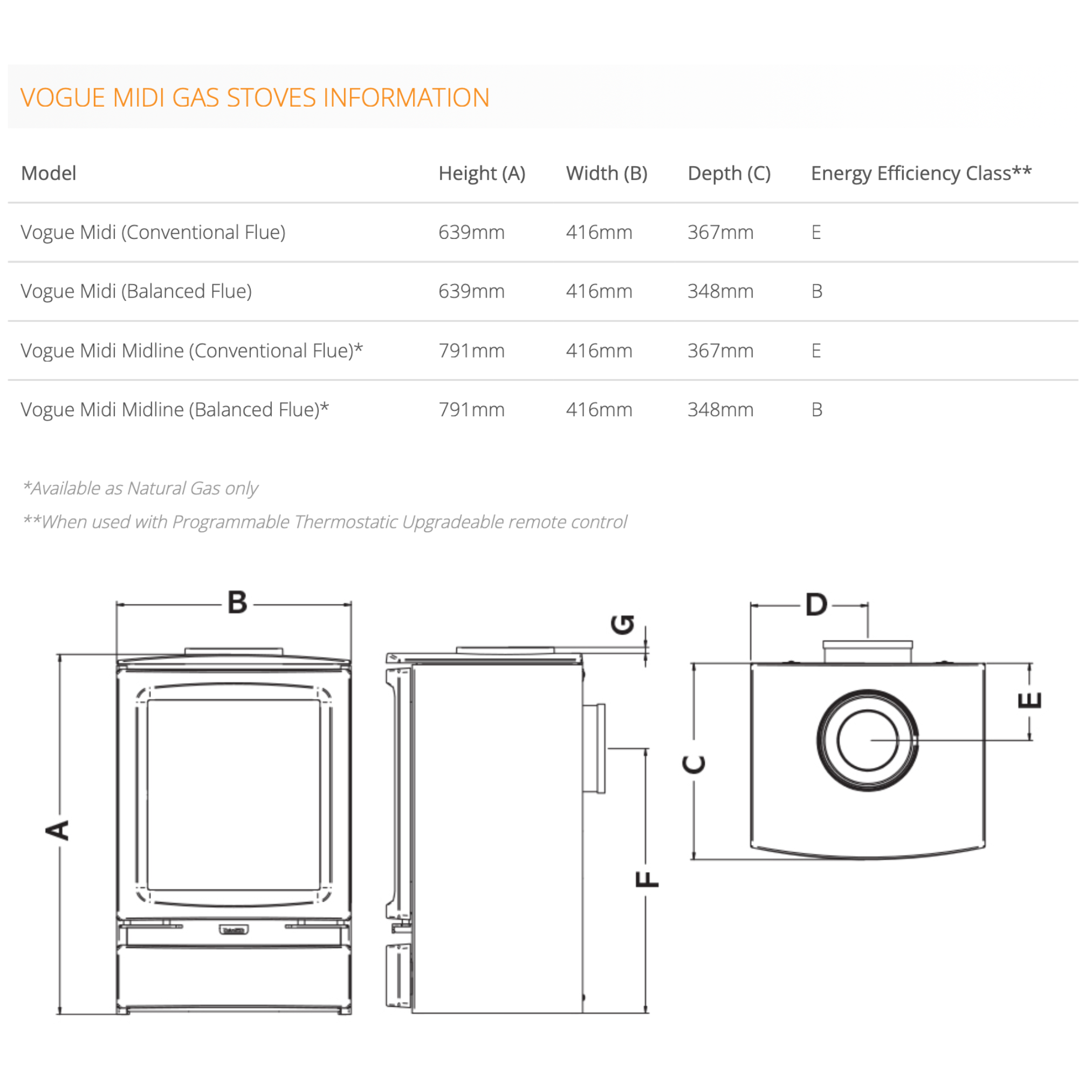 VOGUE MIDI GAS STOVES INFORMATION

| Model | Height (A) | Width (B) | Depth (C) | Energy Efficiency Class** |
|---|---|---|---|---|
| Vogue Midi (Conventional Flue) | 639mm | 416mm | 367mm | E |
| Vogue Midi (Balanced Flue) | 639mm | 416mm | 348mm | B |
| Vogue Midi Midline (Conventional Flue)* | 791mm | 416mm | 367mm | E |
| Vogue Midi Midline (Balanced Flue)* | 791mm | 416mm | 348mm | B |

*Available as Natural Gas only

**When used with Programmable Thermostatic Upgradeable remote control

B
A
G
F
D
C
E